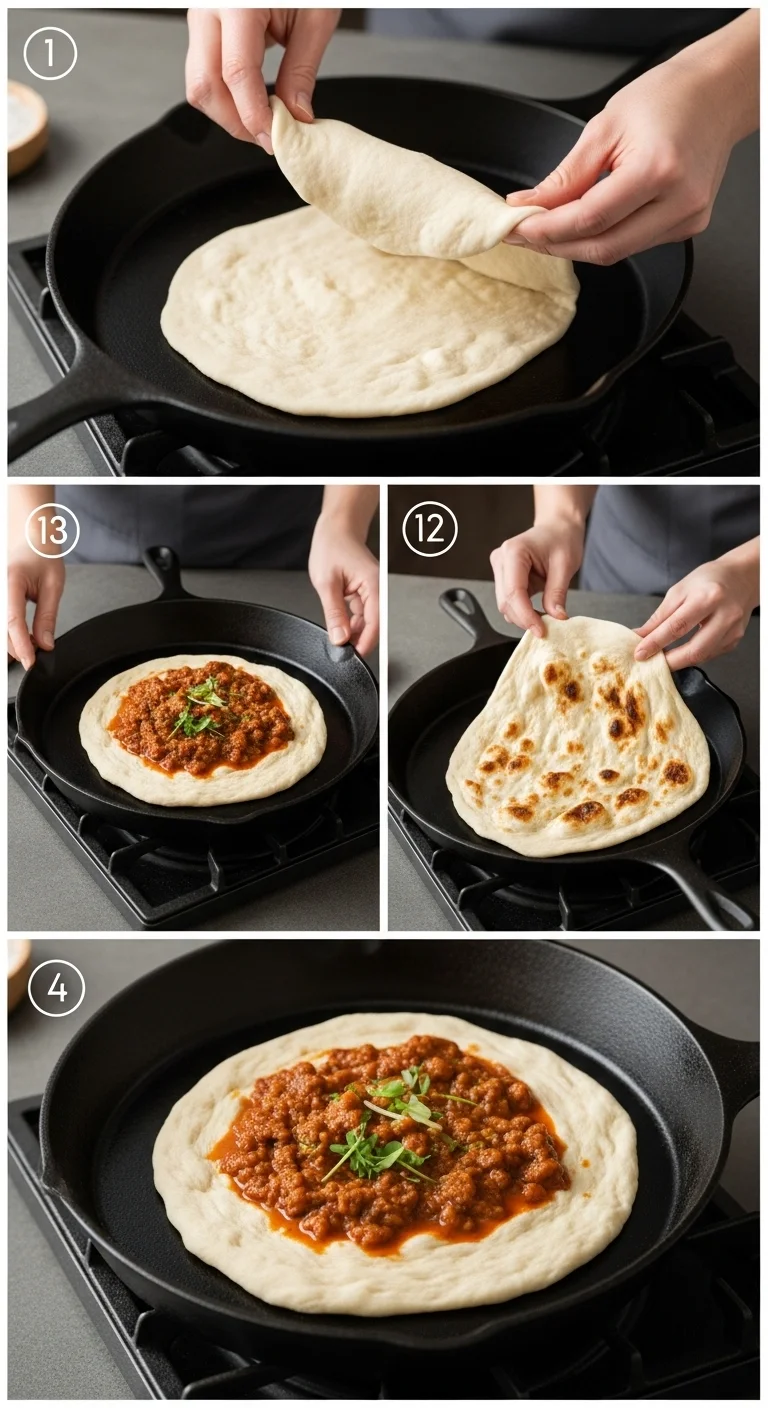 1

13

12

4